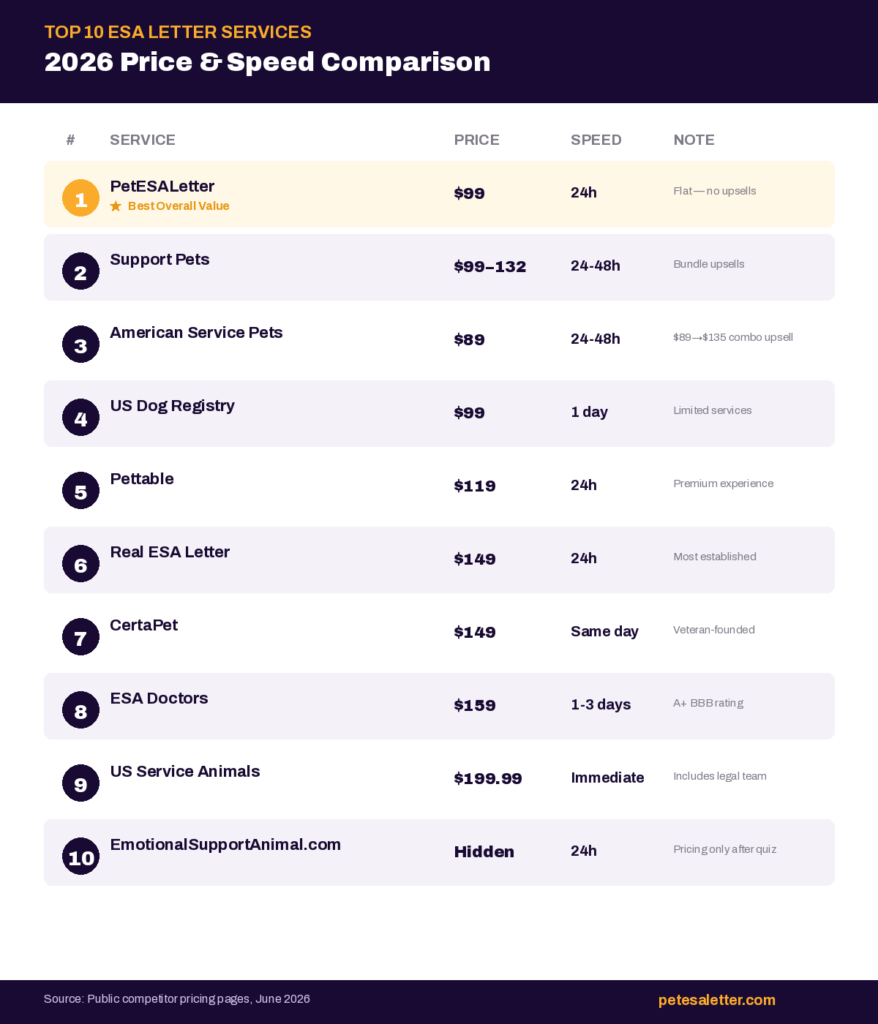 TOP 10 ESA LETTER SERVICES
2026 Price & Speed Comparison

| # | SERVICE | PRICE | SPEED | NOTE |
|---|---|---|---|---|
| 1 | PetESALetter ★ Best Overall Value | $99 | 24h | Flat — no upsells |
| 2 | Support Pets | $99–132 | 24-48h | Bundle upsells |
| 3 | American Service Pets | $89 | 24-48h | $89→$135 combo upsell |
| 4 | US Dog Registry | $99 | 1 day | Limited services |
| 5 | Pettable | $119 | 24h | Premium experience |
| 6 | Real ESA Letter | $149 | 24h | Most established |
| 7 | CertaPet | $149 | Same day | Veteran-founded |
| 8 | ESA Doctors | $159 | 1-3 days | A+ BBB rating |
| 9 | US Service Animals | $199.99 | Immediate | Includes legal team |
| 10 | EmotionalSupportAnimal.com | Hidden | 24h | Pricing only after quiz |

Source: Public competitor pricing pages, June 2026
petesaletter.com